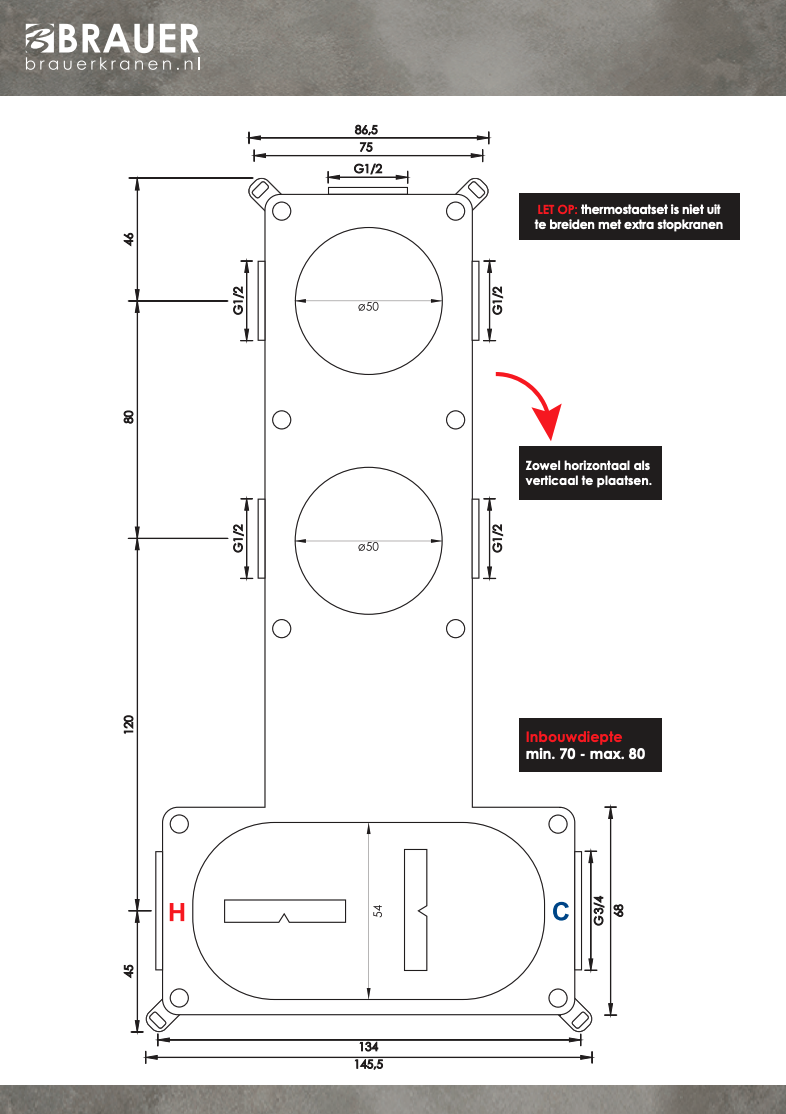 BRAUER
brauerkranen.nl

86,5
75
G1/2

LET OP: thermostaatset is niet uit te breiden met extra stopkranen

46
G1/2
ø50
G1/2

80

Zowel horizontaal als verticaal te plaatsen.

G1/2
ø50
G1/2

120

Inbouwdiepte
min. 70 - max. 80

H
54
C
G3/4
68
45

134
145,5